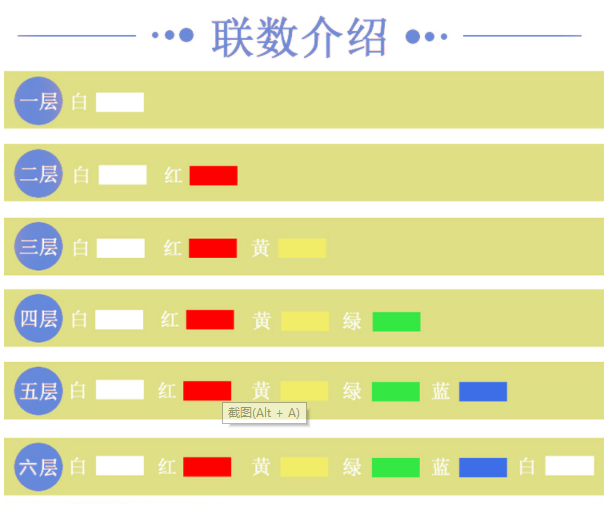 联数介绍

一层 白

二层 白 红

三层 白 红 黄

四层 白 红 黄 绿

五层 白 红 黄 绿 蓝

截图(Alt + A)

六层 白 红 黄 绿 蓝 白